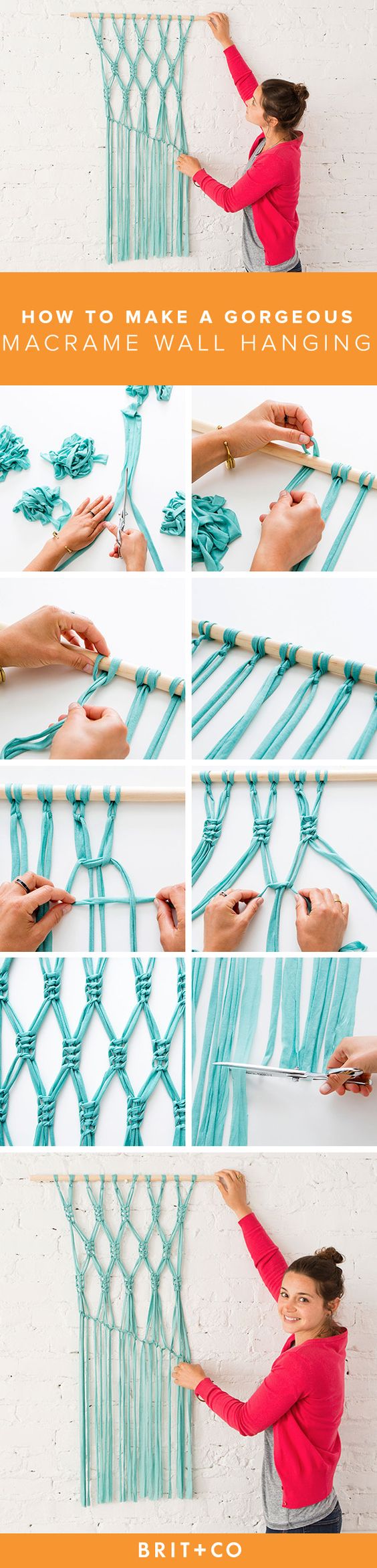 HOW TO MAKE A GORGEOUS
MACRAME WALL HANGING

BRIT+CO